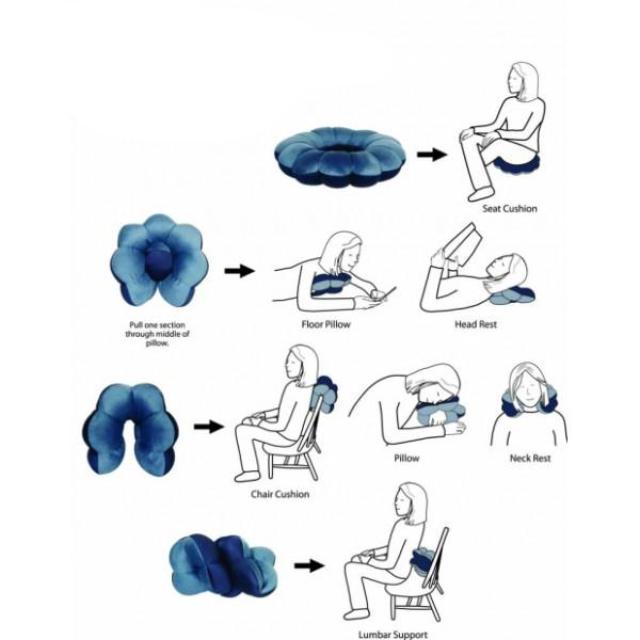 Seat Cushion

Pull one section through middle of pillow.

Floor Pillow

Head Rest

Chair Cushion

Pillow

Neck Rest

Lumbar Support