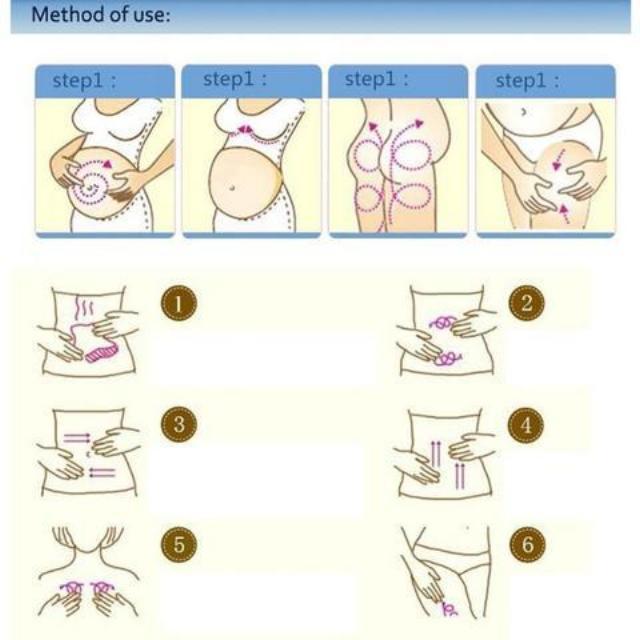 Method of use:

step1 :

step1 :

step1 :

step1 :

1

2

3

4

5

6