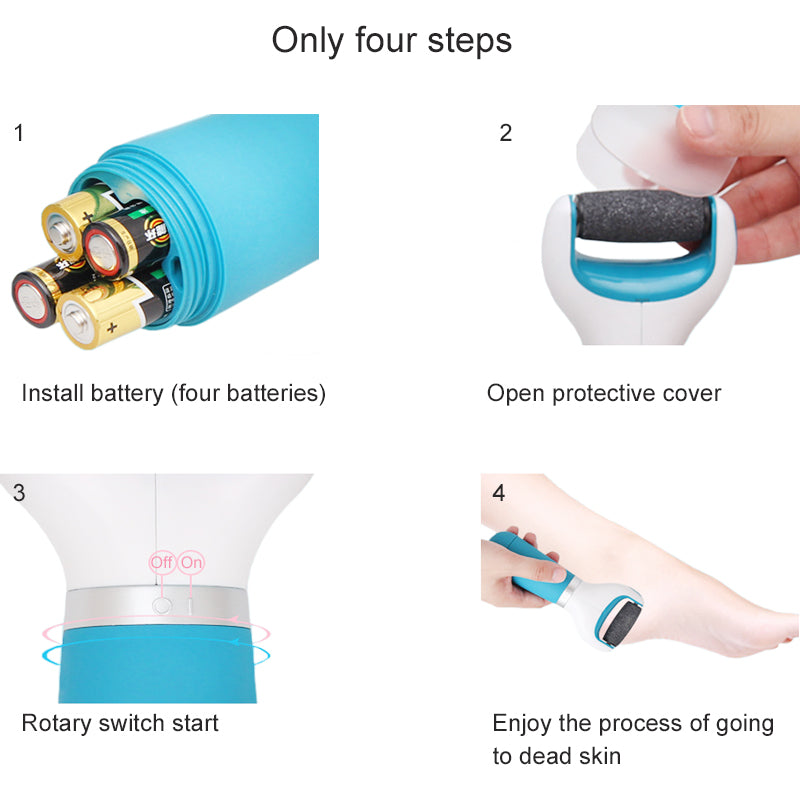 Only four steps

1

Install battery (four batteries)

2

Open protective cover

3

Off On

Rotary switch start

4

Enjoy the process of going to dead skin